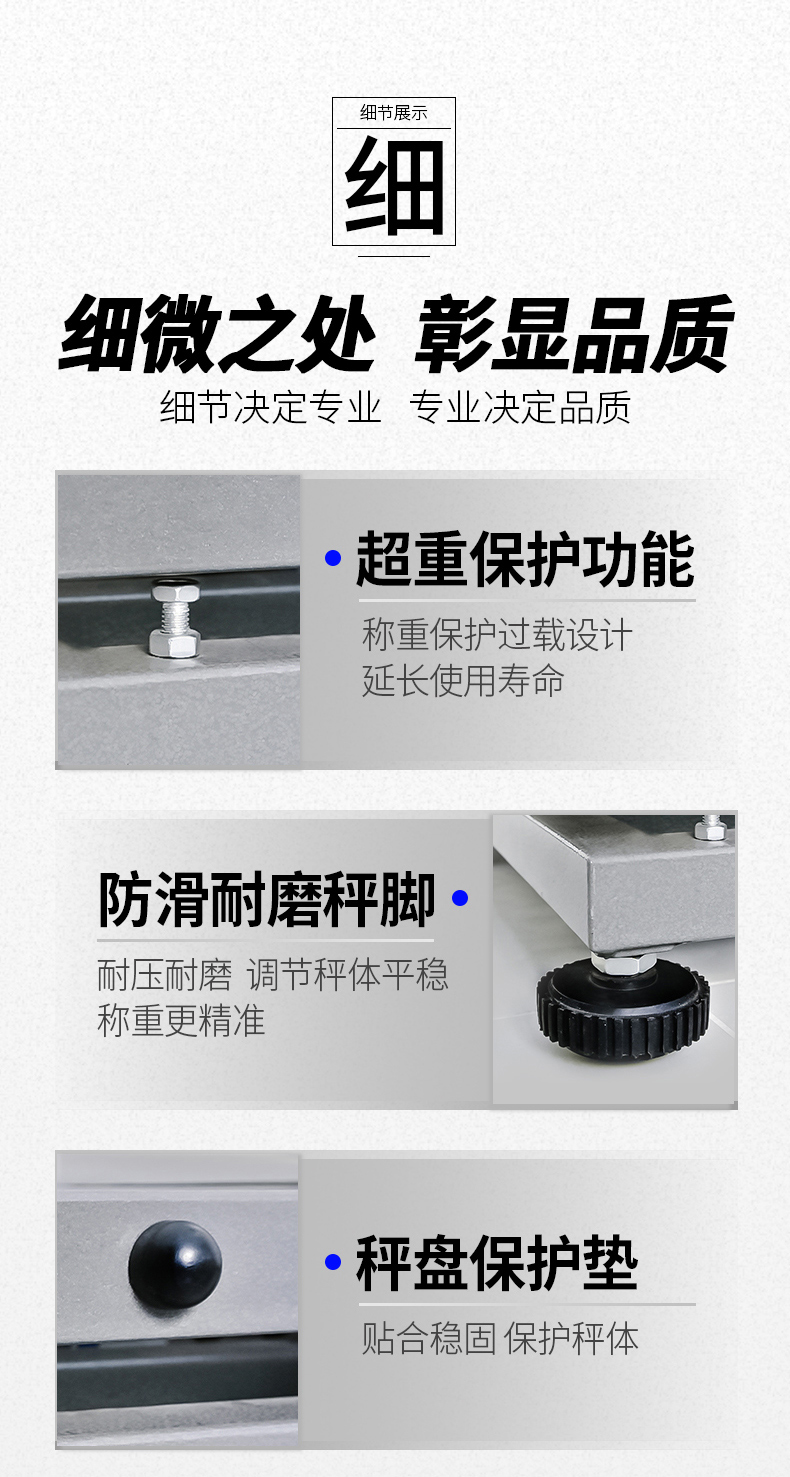 细节展示

细

细微之处 彰显品质

细节决定专业 专业决定品质

超重保护功能

称重保护过载设计
延长使用寿命

防滑耐磨秤脚

耐压耐磨 调节秤体平稳
称重更精准

秤盘保护垫

贴合稳固 保护秤体